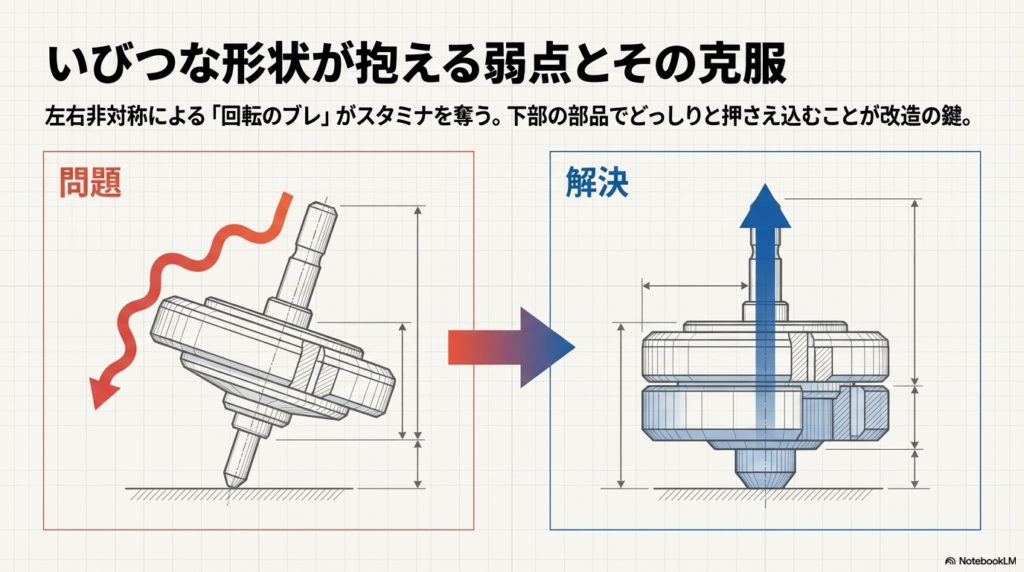 いびつな形状が抱える弱点とその克服

左右非対称による「回転のブレ」がスタミナを奪う。下部の部品でどっしりと押さえ込むことが改造の鍵。

問題

解決

NotebookLM