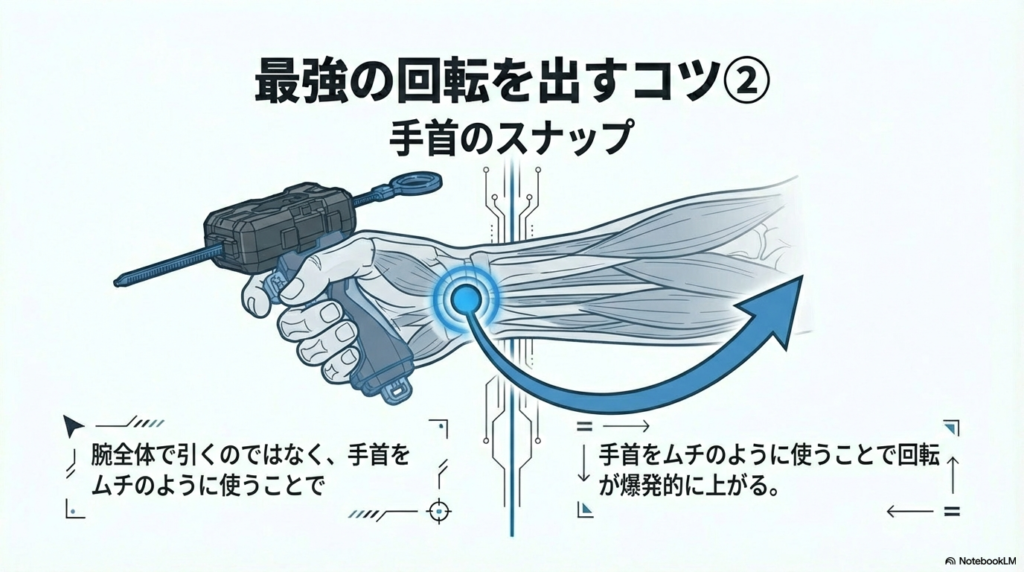 最強の回転を出すコツ②
手首のスナップ

腕全体で引くのではなく、手首をムチのように使うことで

手首をムチのように使うことで回転が爆発的に上がる。

NotebookLM