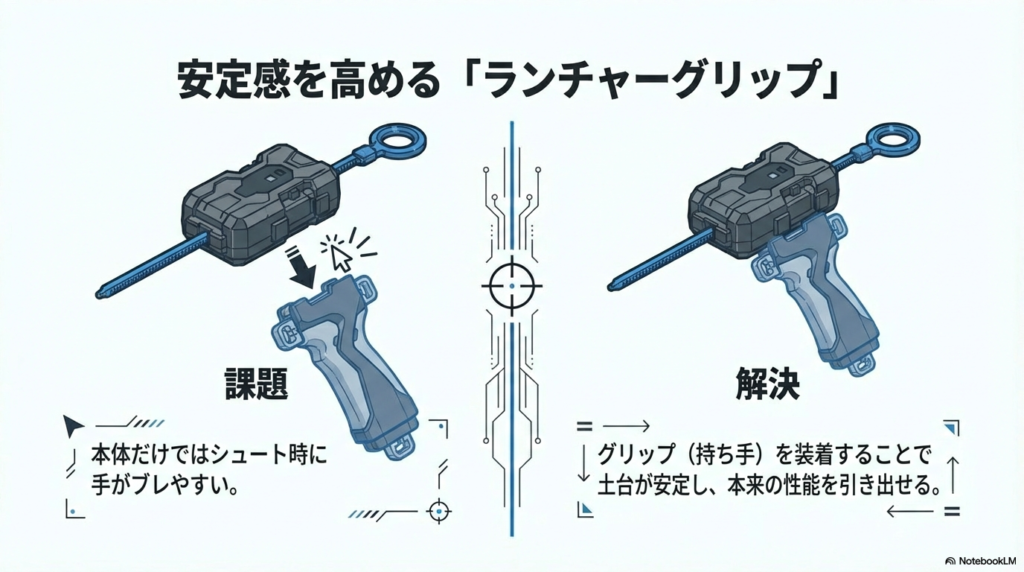 安定感を高める「ランチャーグリップ」

課題

本体だけではシュート時に手がブレやすい。

解決

グリップ（持ち手）を装着することで土台が安定し、本来の性能を引き出せる。

NotebookLM