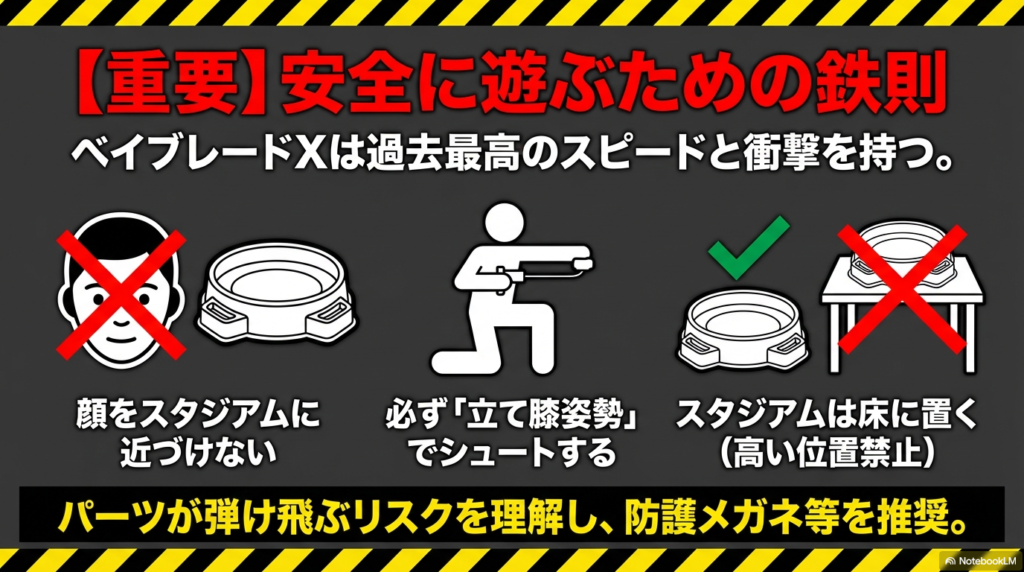 【重要】安全に遊ぶための鉄則

ベイブレードXは過去最高のスピードと衝撃を持つ。

顔をスタジアムに近づけない

必ず「立て膝姿勢」でシュートする

スタジアムは床に置く（高い位置禁止）

パーツが弾け飛ぶリスクを理解し、防護メガネ等を推奨。

NotebookLM